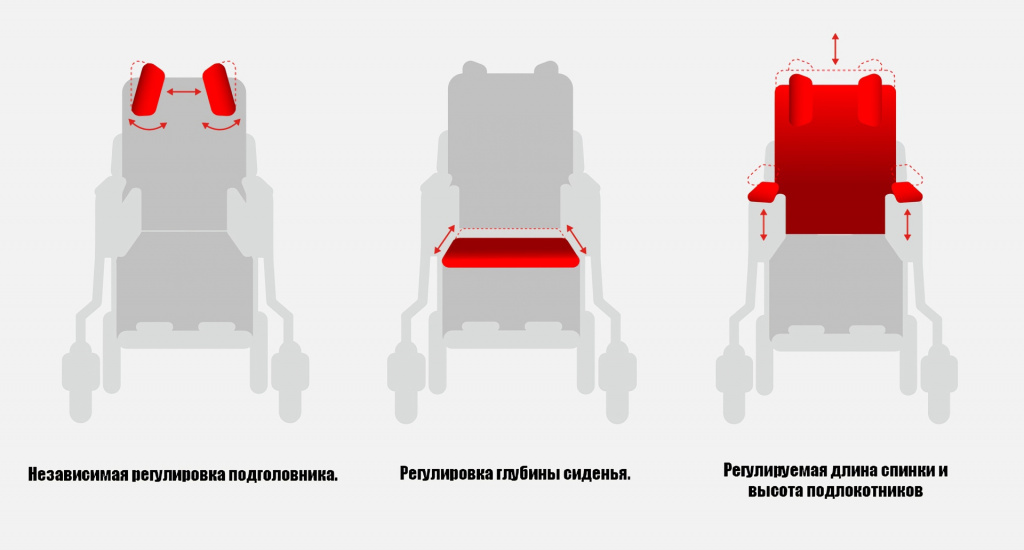 Независимая регулировка подголовника.

Регулировка глубины сиденья.

Регулируемая длина спинки и высота подлокотников